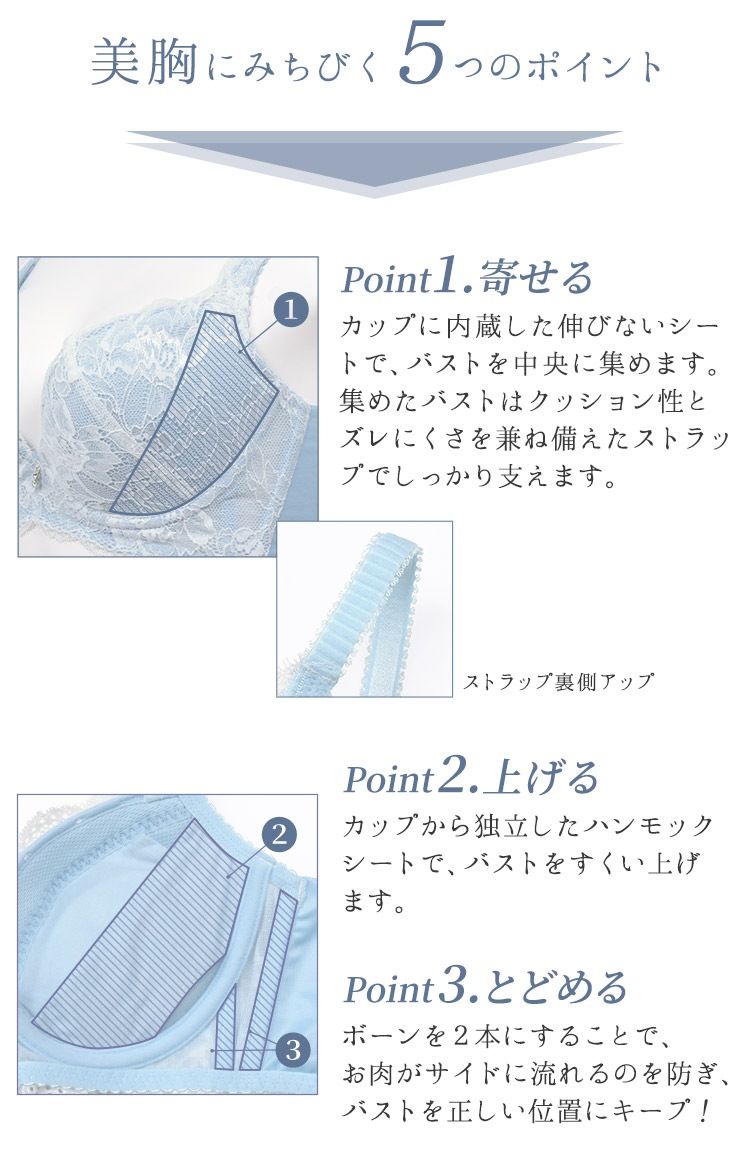 美胸にみちびく5つのポイント

1

Point1.寄せる

カップに内蔵した伸びないシートで、バストを中央に集めます。集めたバストはクッション性とズレにくさを兼ね備えたストラップでしっかり支えます。

ストラップ裏側アップ

2

3

Point2.上げる

カップから独立したハンモックシートで、バストをすくい上げます。

Point3.とどめる

ボーンを２本にすることで、お肉がサイドに流れるのを防ぎ、バストを正しい位置にキープ！