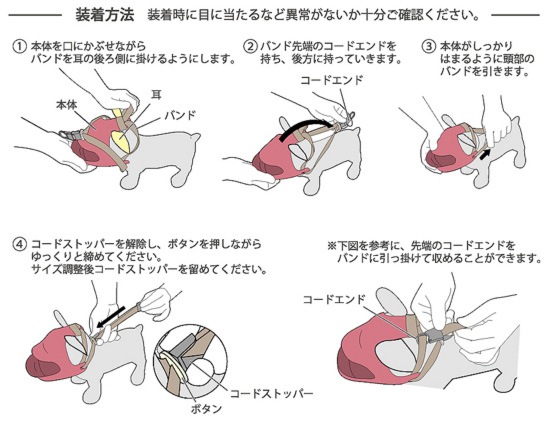 装着方法　装着時に目に当たるなど異常がないか十分ご確認ください。

① 本体を口にかぶせながら
バンドを耳の後ろ側に掛けるようにします。

本体
耳
バンド

② バンド先端のコードエンドを
持ち、後方に持っていきます。

コードエンド

③ 本体がしっかり
はまるように頭部の
バンドを引きます。

④ コードストッパーを解除し、ボタンを押しながら
ゆっくりと締めてください。
サイズ調整後コードストッパーを留めてください。

コードストッパー
ボタン

※下図を参考に、先端のコードエンドを
バンドに引っ掛けて収めることができます。

コードエンド