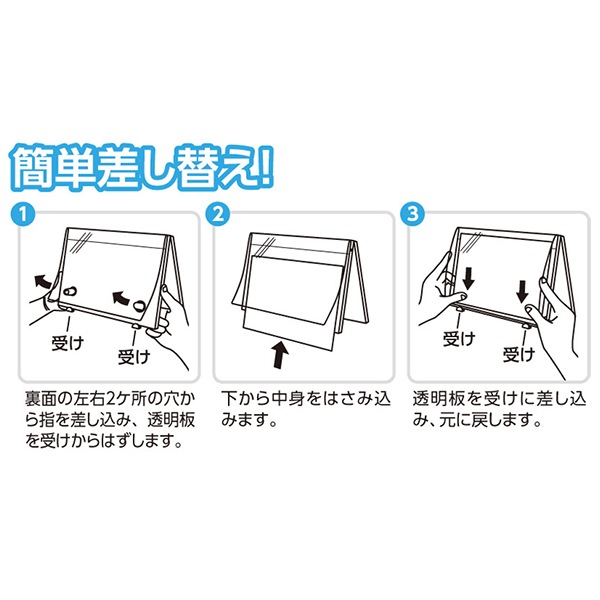 簡単差し替え!

1

受け

受け

裏面の左右2ケ所の穴から指を差し込み、透明板を受けからはずします。

2

下から中身をはさみ込みます。

3

受け

受け

透明板を受けに差し込み、元に戻します。