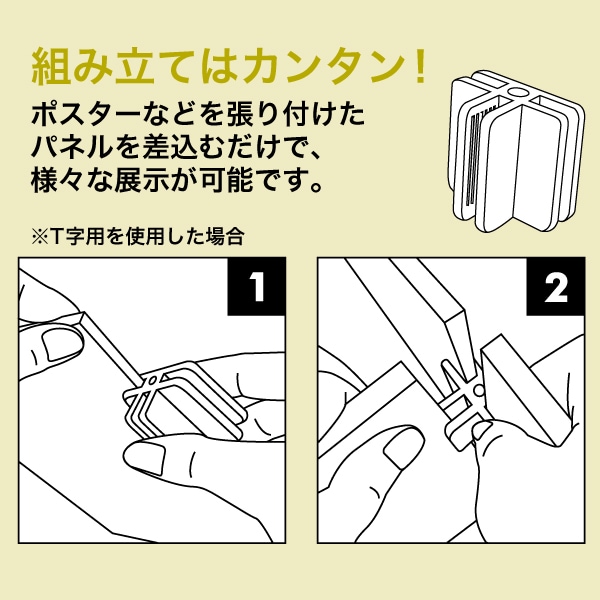 組み立てはカンタン！

ポスターなどを張り付けたパネルを差込むだけで、様々な展示が可能です。

※T字用を使用した場合

1

2