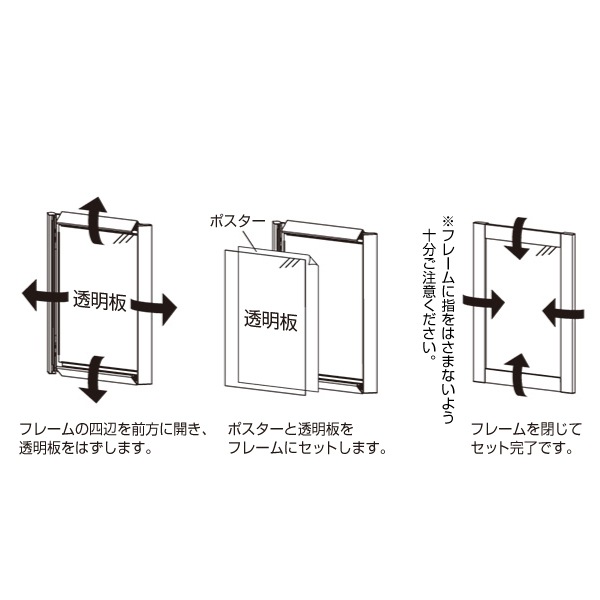 透明板

フレームの四辺を前方に開き、透明板をはずします。

ポスター

透明板

ポスターと透明板をフレームにセットします。

※フレームに指をはさまないよう十分ご注意ください。

フレームを閉じてセット完了です。