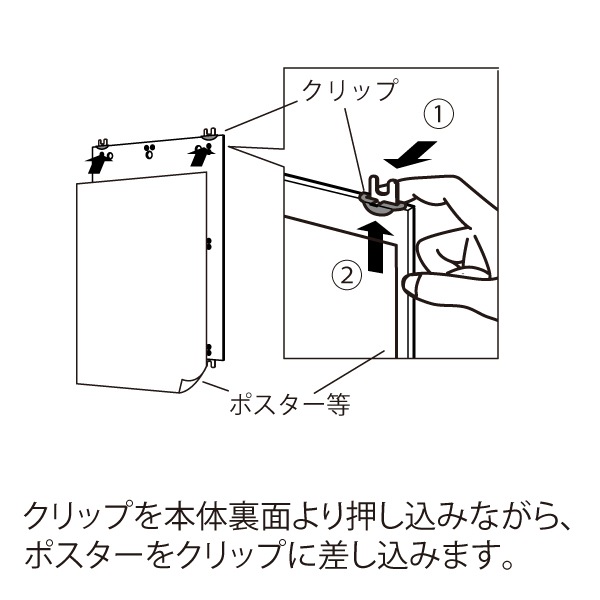 クリップ

①

②

ポスター等

クリップを本体裏面より押し込みながら、ポスターをクリップに差し込みます。