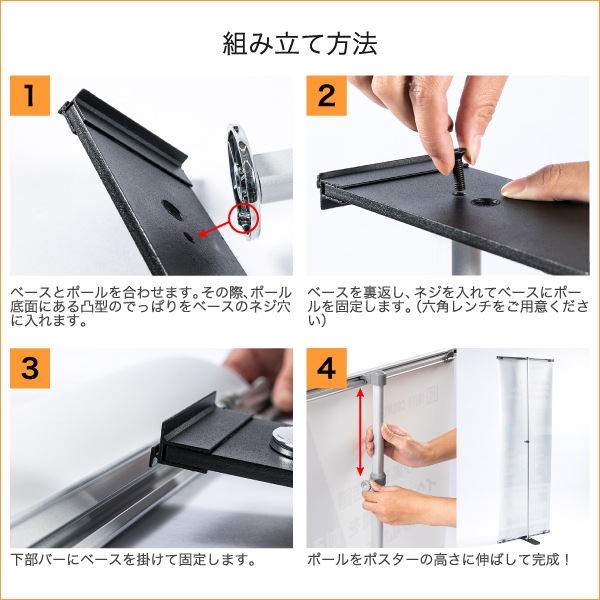 組み立て方法

1

ベースとポールを合わせます。その際、ポール底面にある凸型のでっぱりをベースのネジ穴に入れます。

2

ベースを裏返し、ネジを入れてベースにポールを固定します。(六角レンチをご用意ください)

3

下部バーにベースを掛けて固定します。

4

ポールをポスターの高さに伸ばして完成！