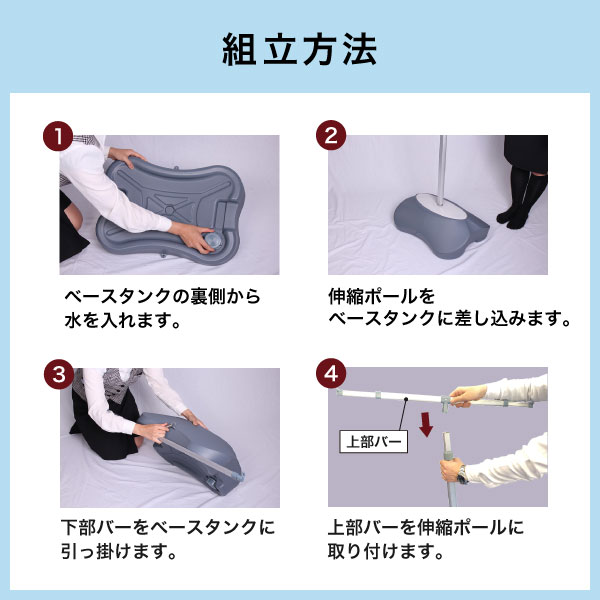 組立方法

1

ベースタンクの裏側から水を入れます。

2

伸縮ポールをベースタンクに差し込みます。

3

下部バーをベースタンクに引っ掛けます。

4

上部バー

上部バーを伸縮ポールに取り付けます。