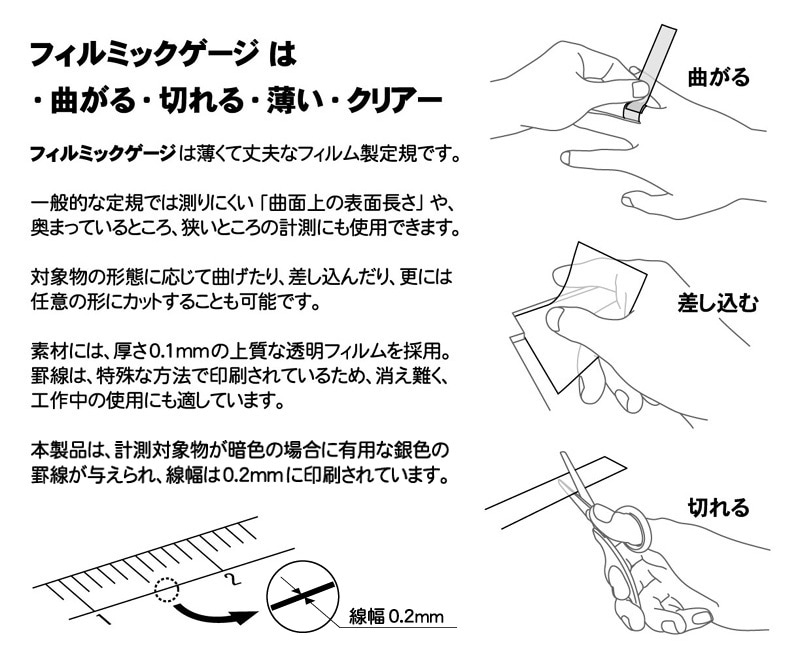 フィルミックゲージ は
・曲がる・切れる・薄い・クリアー

フィルミックゲージは薄くて丈夫なフィルム製定規です。

一般的な定規では測りにくい「曲面上の表面長さ」や、奥まっているところ、狭いところの計測にも使用できます。

対象物の形態に応じて曲げたり、差し込んだり、更には任意の形にカットすることも可能です。

素材には、厚さ0.1mmの上質な透明フィルムを採用。罫線は、特殊な方法で印刷されているため、消え難く、工作中の使用にも適しています。

本製品は、計測対象物が暗色の場合に有用な銀色の罫線が与えられ、線幅は0.2mmに印刷されています。

1
2
線幅 0.2mm

曲がる

差し込む

切れる