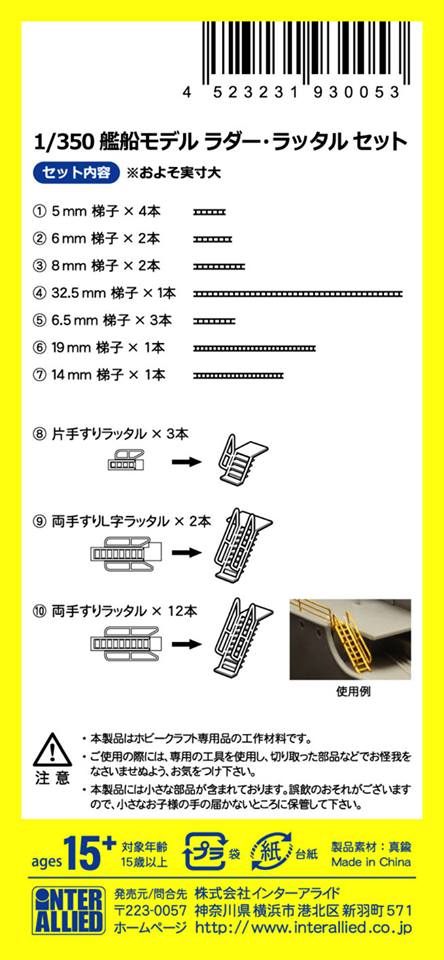 4 523231 930053

1/350 艦船モデル ラダー・ラッタル セット

セット内容 ※およそ実寸大

① 5 mm 梯子 × 4本
② 6 mm 梯子 × 2本
③ 8 mm 梯子 × 2本
④ 32.5 mm 梯子 × 1本
⑤ 6.5 mm 梯子 × 3本
⑥ 19 mm 梯子 × 1本
⑦ 14 mm 梯子 × 1本

⑧ 片手すりラッタル × 3本

⑨ 両手すりL字ラッタル × 2本

⑩ 両手すりラッタル × 12本

使用例

注意

・本製品はホビークラフト専用品の工作材料です。
・ご使用の際には、専用の工具を使用し、切り取った部品などでお怪我をなさいませぬよう、お気をつけ下さい。
・本製品には小さな部品が含まれております。誤飲のおそれがございますので、小さなお子様の手の届かないところに保管して下さい。

ages 15+ 対象年齢 15歳以上

プラ 袋 紙 台紙

製品素材：真鍮
Made in China

INTER ALLIED

発売元/問合先 株式会社インターアライド
〒223-0057 神奈川県横浜市港北区新羽町571
ホームページ http://www.interallied.co.jp