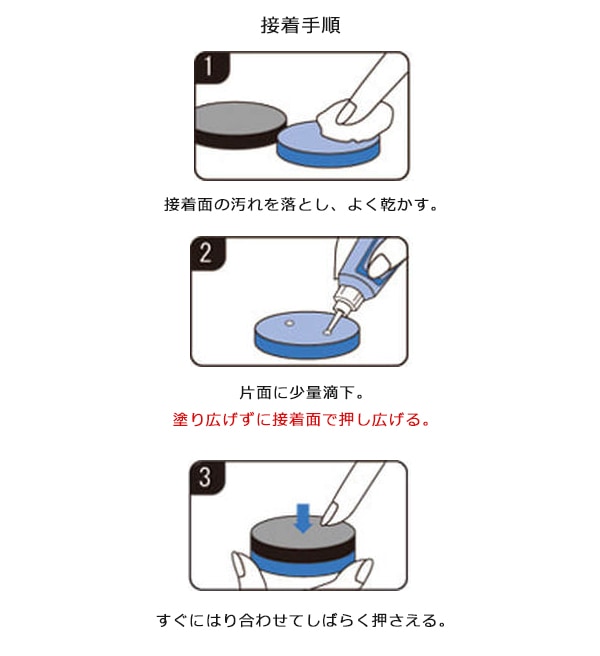 接着手順

1

接着面の汚れを落とし、よく乾かす。

2

片面に少量滴下。
塗り広げずに接着面で押し広げる。

3

すぐにはり合わせてしばらく押さえる。