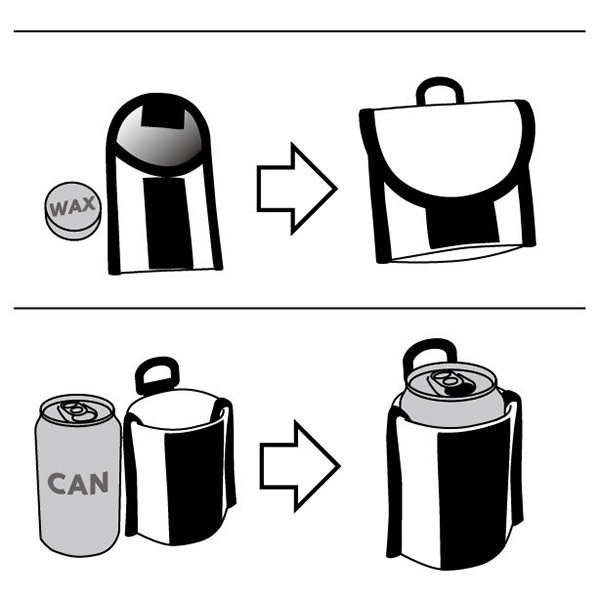 WAX

CAN