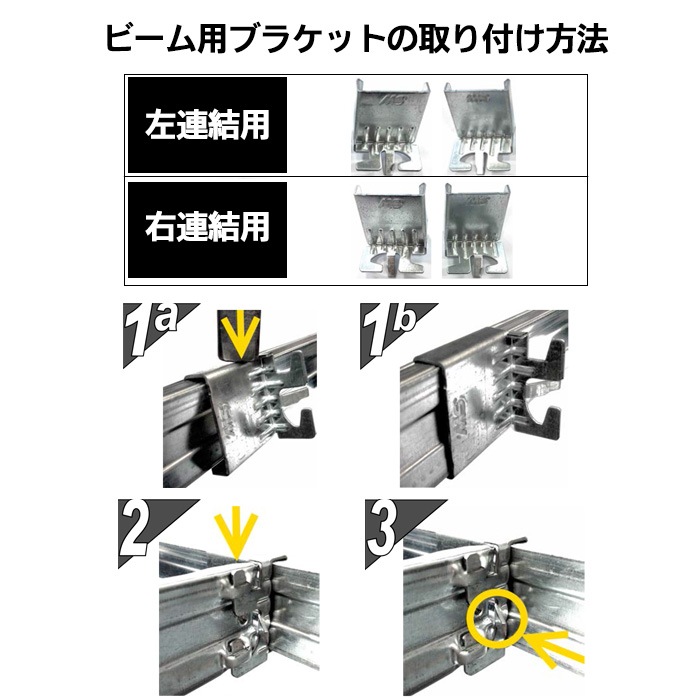 ビーム用ブラケットの取り付け方法

左連結用

右連結用

1a

1b

2

3