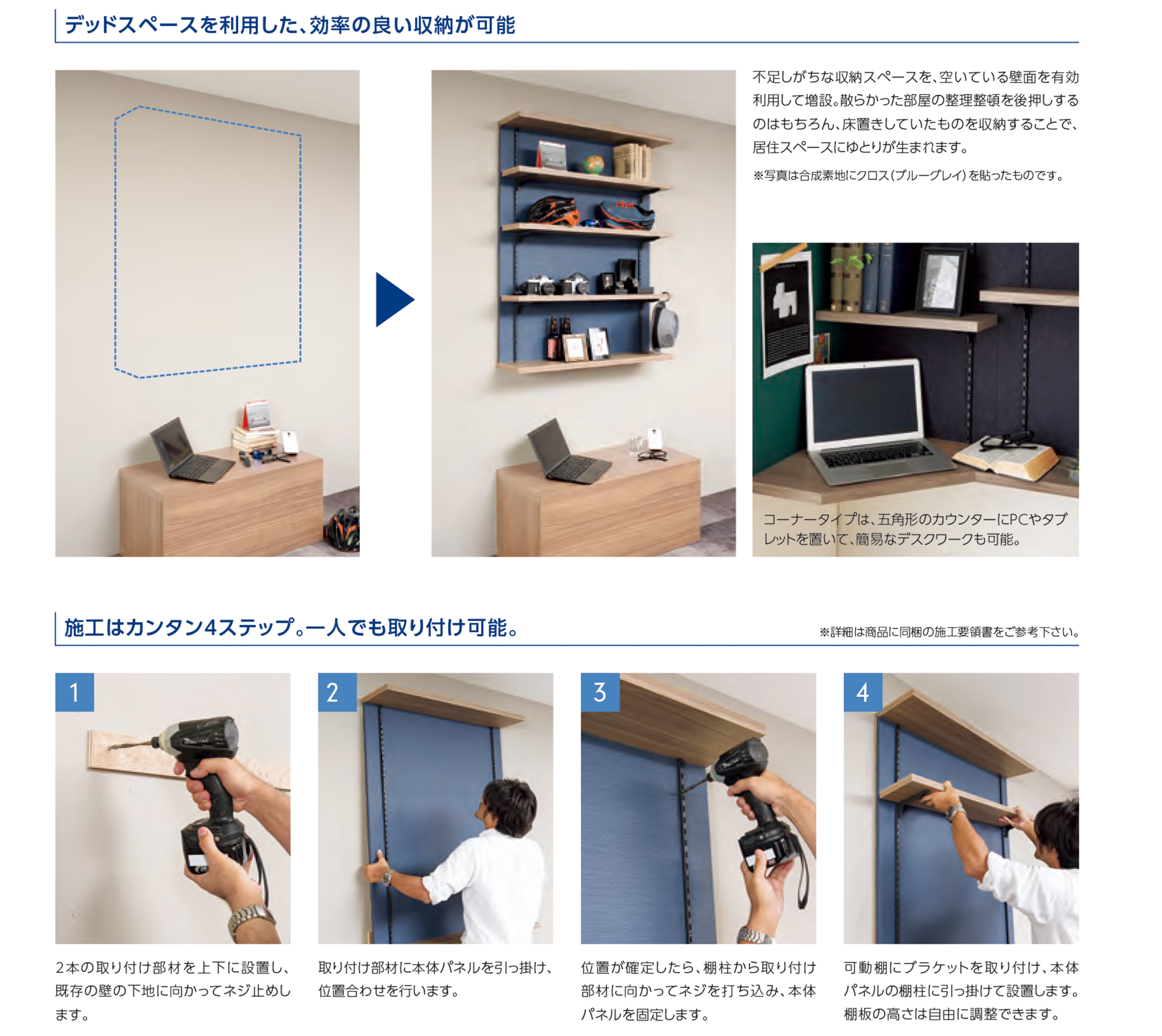 デッドスペースを利用した、効率の良い収納が可能

不足しがちな収納スペースを、空いている壁面を有効利用して増設。散らかった部屋の整理整頓を後押しするのはもちろん、床置きしていたものを収納することで、居住スペースにゆとりが生まれます。

※写真は合成素地にクロス（ブルーグレイ）を貼ったものです。

コーナータイプは、五角形のカウンターにPCやタブレットを置いて、簡易なデスクワークも可能。

施工はカンタン4ステップ。一人でも取り付け可能。

※詳細は商品に同梱の施工要領書をご参考下さい。

1

2本の取り付け部材を上下に設置し、既存の壁の下地に向かってネジ止めします。

2

取り付け部材に本体パネルを引っ掛け、位置合わせを行います。

3

位置が確定したら、棚柱から取り付け部材に向かってネジを打ち込み、本体パネルを固定します。

4

可動棚にブラケットを取り付け、本体パネルの棚柱に引っ掛けて設置します。棚板の高さは自由に調整できます。