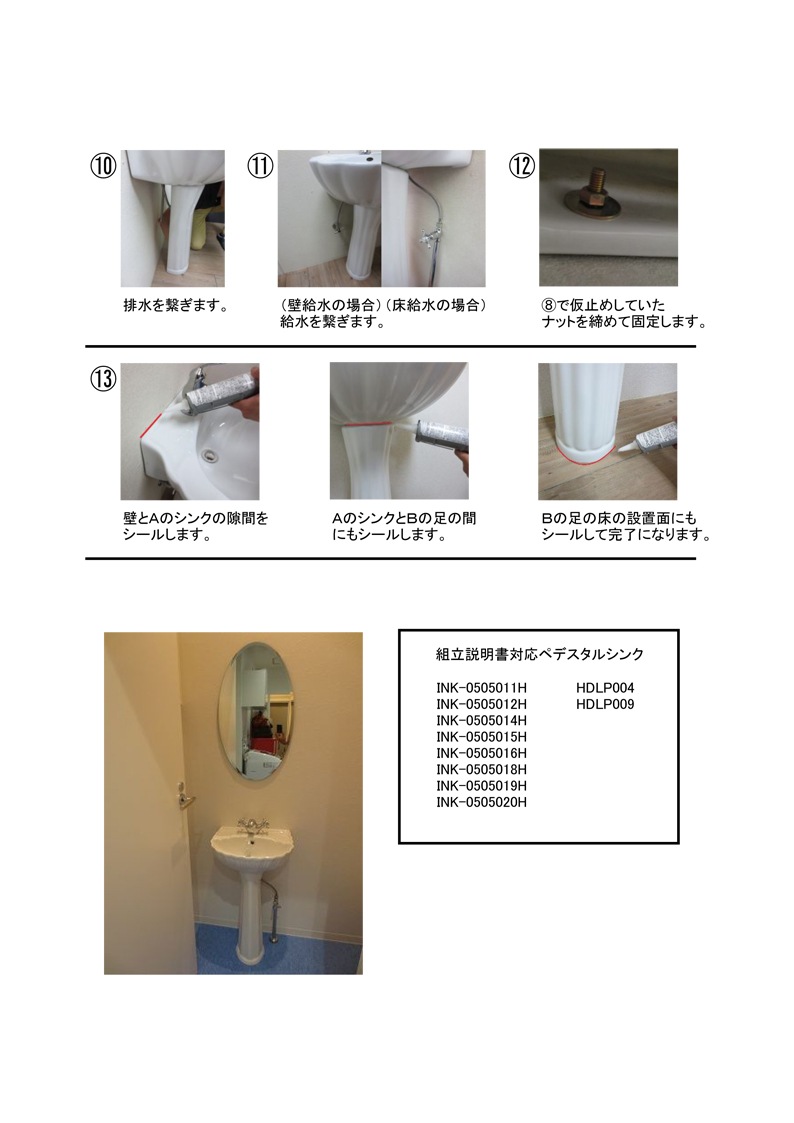 ⑩

排水を繋ぎます。

⑪

（壁給水の場合）（床給水の場合）
給水を繋ぎます。

⑫

⑧で仮止めしていた
ナットを締めて固定します。

⑬

壁とAのシンクの隙間を
シールします。

AのシンクとBの足の間
にもシールします。

Bの足の床の設置面にも
シールして完了になります。

組立説明書対応ペデスタルシンク

INK-0505011H
INK-0505012H
INK-0505014H
INK-0505015H
INK-0505016H
INK-0505018H
INK-0505019H
INK-0505020H

HDLP004
HDLP009