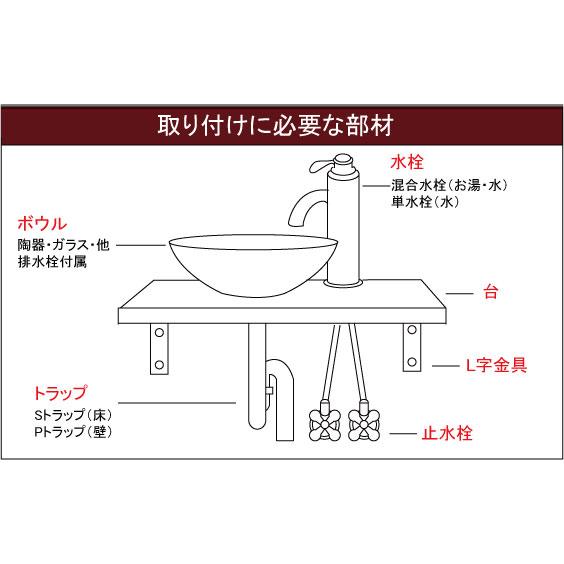 取り付けに必要な部材

水栓
混合水栓（お湯・水）
単水栓（水）

ボウル
陶器・ガラス・他
排水栓付属

台

L字金具

トラップ
Sトラップ（床）
Pトラップ（壁）

止水栓