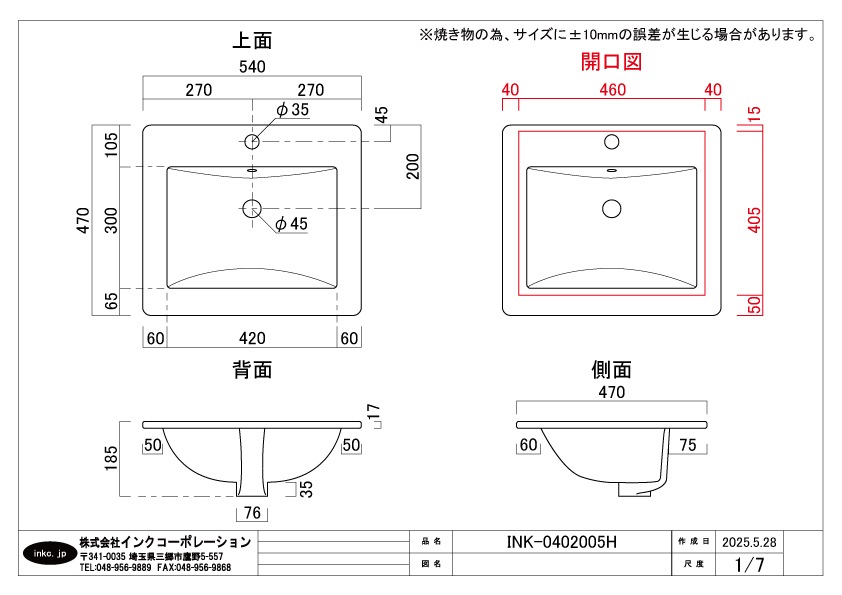 ※焼き物の為、サイズに±10mmの誤差が生じる場合があります。

上面
540
270
270
$\phi$35
45
105
200
470
300
$\phi$45
65
60
420
60

開口図
40
460
40
15
405
50

背面
17
185
50
50
35
76

側面
470
60
75

inkc. jp
株式会社インクコーポレーション
〒341-0035 埼玉県三郷市鷹野5-557
TEL:048-956-9889 FAX:048-956-9868

| 品名 | INK-0402005H | 作成日 | 2025.5.28 |
|---|---|---|---|
| 図名 | | 尺度 | 1/7 |