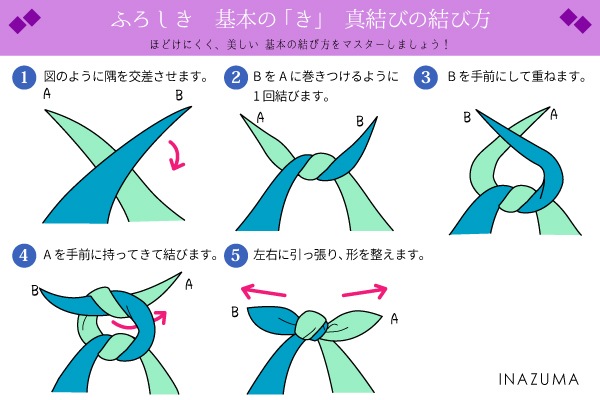 ふろしき　基本の「き」　真結びの結び方

ほどけにくく、美しい　基本の結び方をマスターしましょう！

1 図のように隅を交差させます。
A
B

2 BをAに巻きつけるように1回結びます。
A
B

3 Bを手前にして重ねます。
B
A

4 Aを手前に持ってきて結びます。
B
A

5 左右に引っ張り、形を整えます。
B
A

INAZUMA