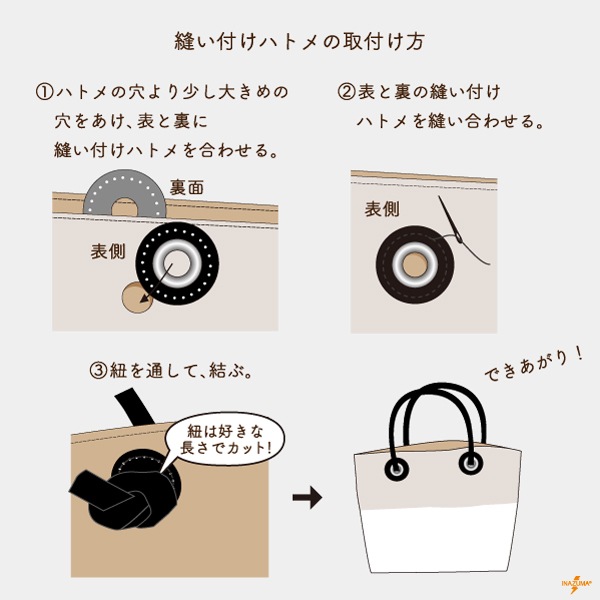 縫い付けハトメの取付け方

①ハトメの穴より少し大きめの穴をあけ、表と裏に縫い付けハトメを合わせる。

裏面

表側

②表と裏の縫い付けハトメを縫い合わせる。

表側

③紐を通して、結ぶ。

紐は好きな長さでカット!

できあがり!

INAZUMA