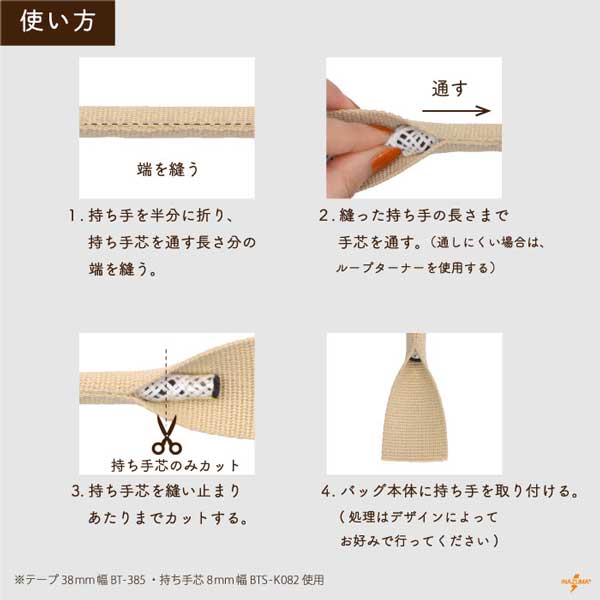 使い方

端を縫う

1. 持ち手を半分に折り、持ち手芯を通す長さ分の端を縫う。

通す

2. 縫った持ち手の長さまで手芯を通す。（通しにくい場合は、ループターナーを使用する）

持ち手芯のみカット

3. 持ち手芯を縫い止まりあたりまでカットする。

4. バッグ本体に持ち手を取り付ける。（処理はデザインによってお好みで行ってください）

※テープ 38mm幅 BT-385 ・持ち手芯 8mm幅 BTS-K082 使用

INAZUMA