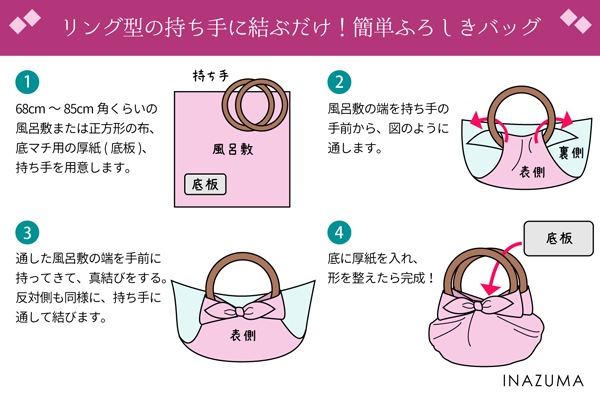 リング型の持ち手に結ぶだけ！簡単ふろしきバッグ

1

68cm ～ 85cm 角くらいの風呂敷または正方形の布、底マチ用の厚紙 ( 底板 )、持ち手を用意します。

持ち手

風呂敷

底板

2

風呂敷の端を持ち手の手前から、図のように通します。

裏側

表側

3

通した風呂敷の端を手前に持ってきて、真結びをする。反対側も同様に、持ち手に通して結びます。

表側

4

底に厚紙を入れ、形を整えたら完成！

底板

INAZUMA