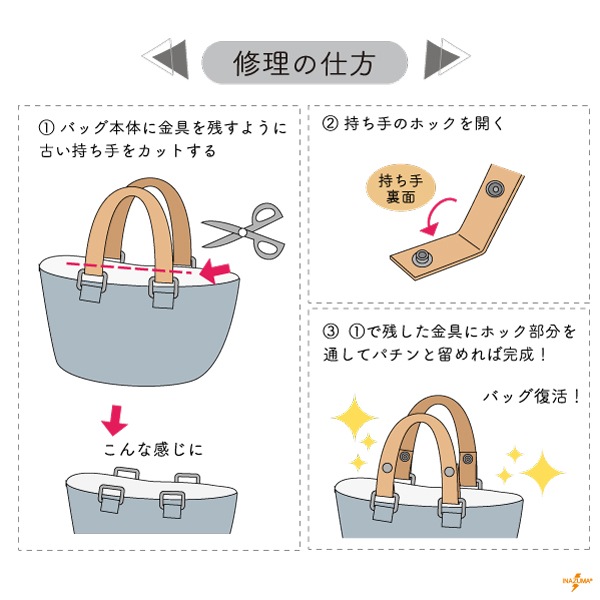 修理の仕方

① バッグ本体に金具を残すように古い持ち手をカットする

こんな感じに

② 持ち手のホックを開く

持ち手裏面

③ ①で残した金具にホック部分を通してパチンと留めれば完成！

バッグ復活！

INAZUMA