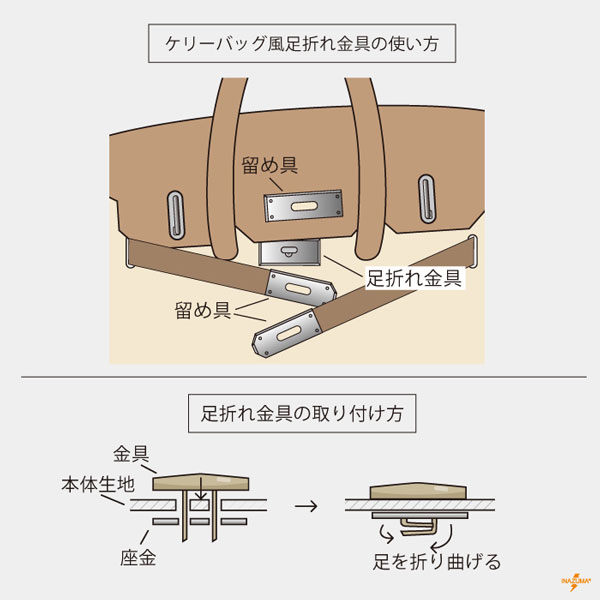 ケリーバッグ風足折れ金具の使い方

留め具

足折れ金具

留め具

足折れ金具の取り付け方

金具

本体生地

座金

→

足を折り曲げる

INAZUMA