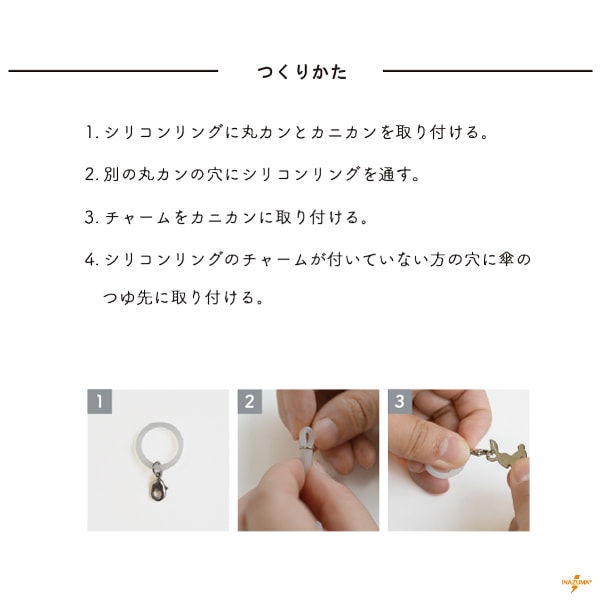 つくりかた

1. シリコンリングに丸カンとカニカンを取り付ける。

2. 別の丸カンの穴にシリコンリングを通す。

3. チャームをカニカンに取り付ける。

4. シリコンリングのチャームが付いていない方の穴に傘のつゆ先に取り付ける。

1

2

3

INAZUMA