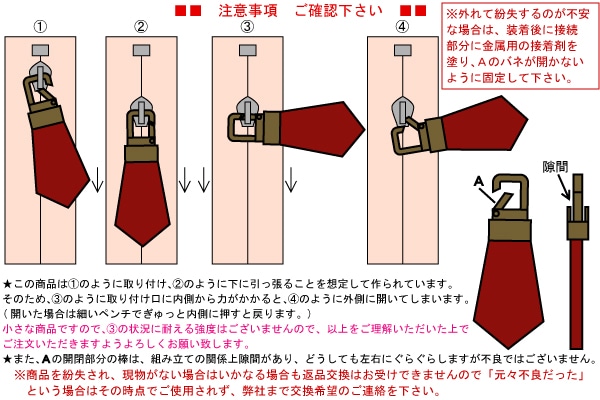 ■■ 注意事項 ご確認下さい ■■

※外れて紛失するのが不安な場合は、装着後に接続部分に金属用の接着剤を塗り、Aのバネが開かないように固定して下さい。

①

②

③

④

A

隙間

★この商品は①のように取り付け、②のように下に引っ張ることを想定して作られています。
そのため、③のように取り付け口に内側から力がかかると、④のように外側に開いてしまいます。
（開いた場合は細いペンチでぎゅっと内側に押すと戻ります。）
小さな商品ですので、③の状況に耐える強度はございませんので、以上をご理解いただいた上でご注文いただきますようよろしくお願い致します。
★また、Aの開閉部分の棒は、組み立ての関係上隙間があり、どうしても左右にぐらぐらしますが不良ではございません。
※商品を紛失され、現物がない場合はいかなる場合も返品交換はお受けできませんので「元々不良だった」という場合はその時点でご使用されず、弊社まで交換希望のご連絡を下さい。