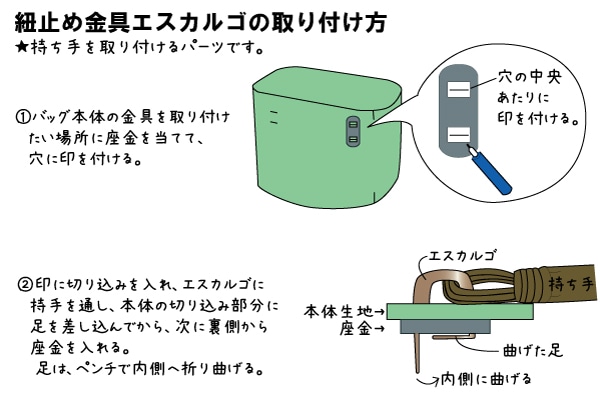 紐止め金具エスカルゴの取り付け方
★持ち手を取り付けるパーツです。

①バッグ本体の金具を取り付けたい場所に座金を当てて、穴に印を付ける。

穴の中央あたりに印を付ける。

②印に切り込みを入れ、エスカルゴに持手を通し、本体の切り込み部分に足を差し込んでから、次に裏側から座金を入れる。
足は、ペンチで内側へ折り曲げる。

エスカルゴ
持ち手
本体生地→
座金→
曲げた足
内側に曲げる