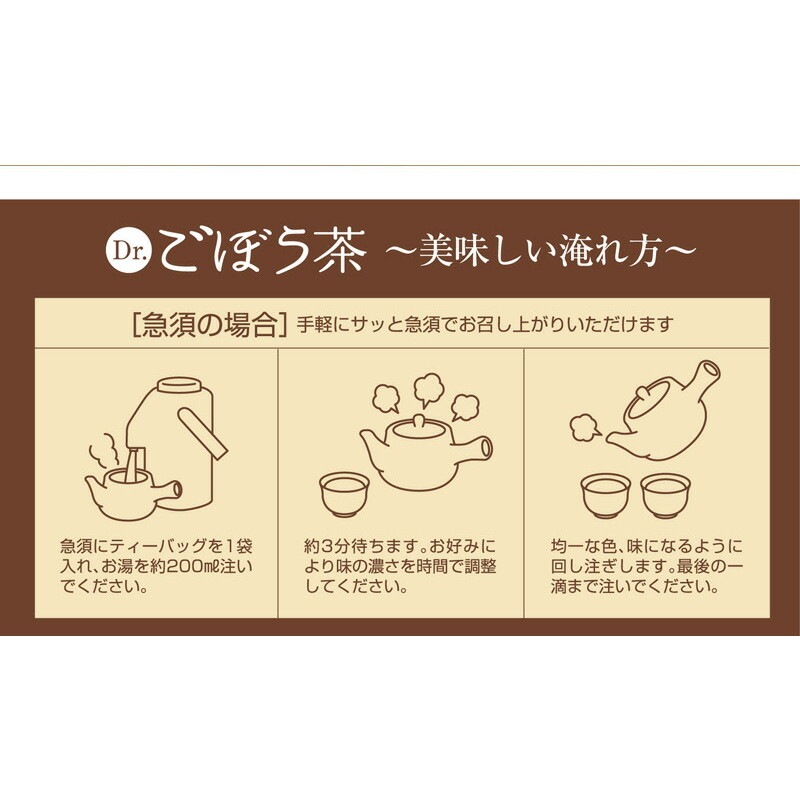 Dr. ごぼう茶 ～美味しい淹れ方～

[急須の場合] 手軽にサッと急須でお召し上がりいただけます

急須にティーバッグを1袋入れ、お湯を約200㎖注いでください。

約3分待ちます。お好みにより味の濃さを時間で調整してください。

均一な色、味になるように回し注ぎします。最後の一滴まで注いでください。