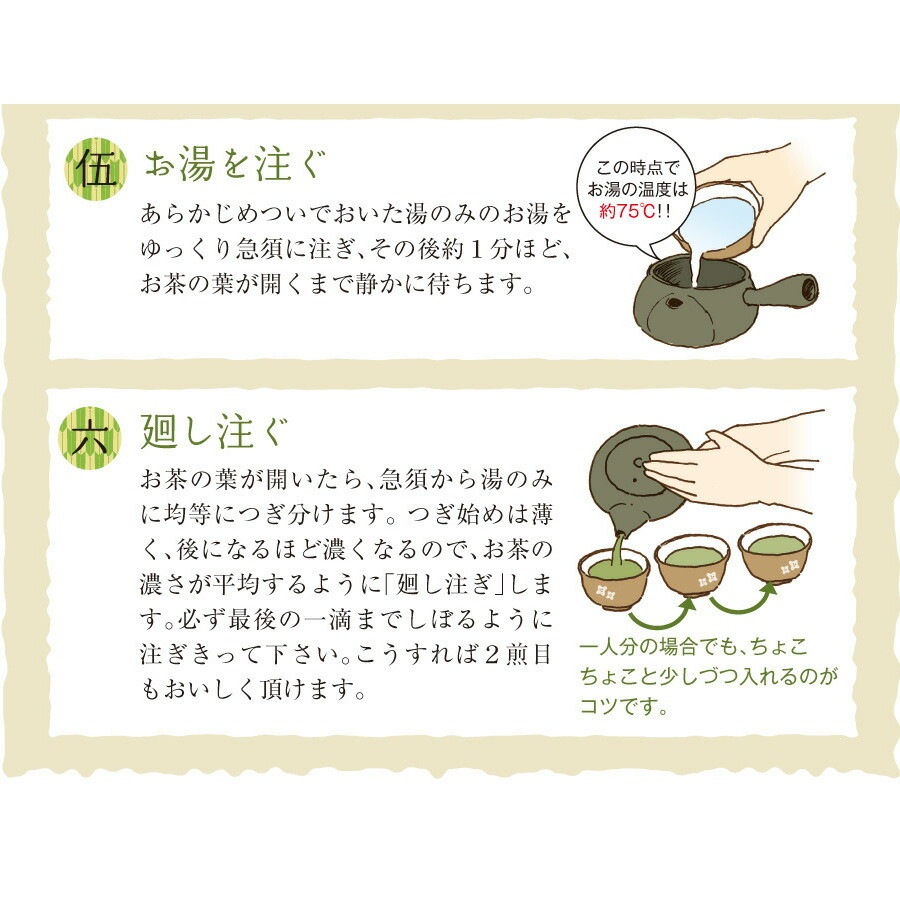 伍 お湯を注ぐ

あらかじめついでおいた湯のみのお湯をゆっくり急須に注ぎ、その後約１分ほど、お茶の葉が開くまで静かに待ちます。

この時点でお湯の温度は約75℃!!

六 廻し注ぐ

お茶の葉が開いたら、急須から湯のみに均等につぎ分けます。つぎ始めは薄く、後になるほど濃くなるので、お茶の濃さが平均するように「廻し注ぎ」します。必ず最後の一滴までしぼるように注ぎきって下さい。こうすれば２煎目もおいしく頂けます。

一人分の場合でも、ちょこちょこと少しづつ入れるのがコツです。