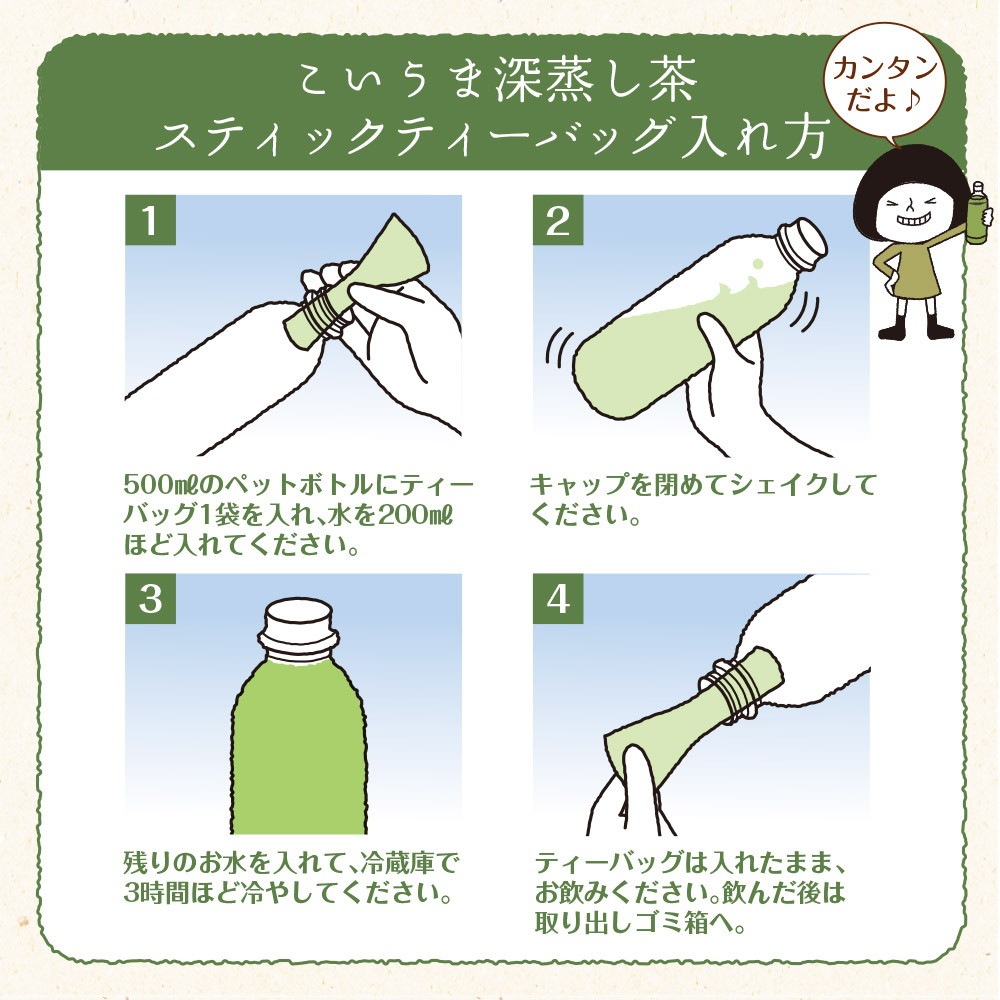 こいうま深蒸し茶
スティックティーバッグ入れ方

カンタンだよ♪

1

500㎖のペットボトルにティーバッグ1袋を入れ、水を200㎖ほど入れてください。

2

キャップを閉めてシェイクしてください。

3

残りのお水を入れて、冷蔵庫で3時間ほど冷やしてください。

4

ティーバッグは入れたまま、お飲みください。飲んだ後は取り出しゴミ箱へ。