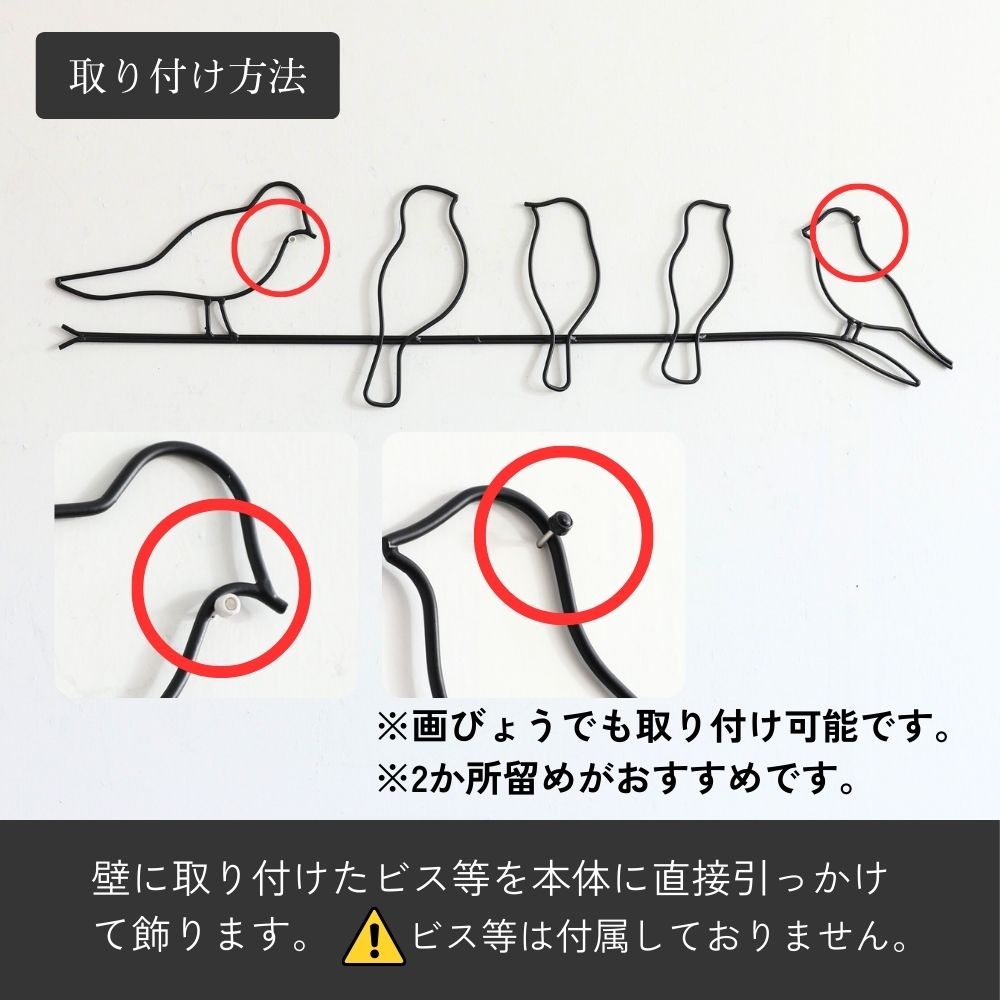 取り付け方法

※画びょうでも取り付け可能です。
※2か所留めがおすすめです。

壁に取り付けたビス等を本体に直接引っかけて飾ります。 ビス等は付属しておりません。