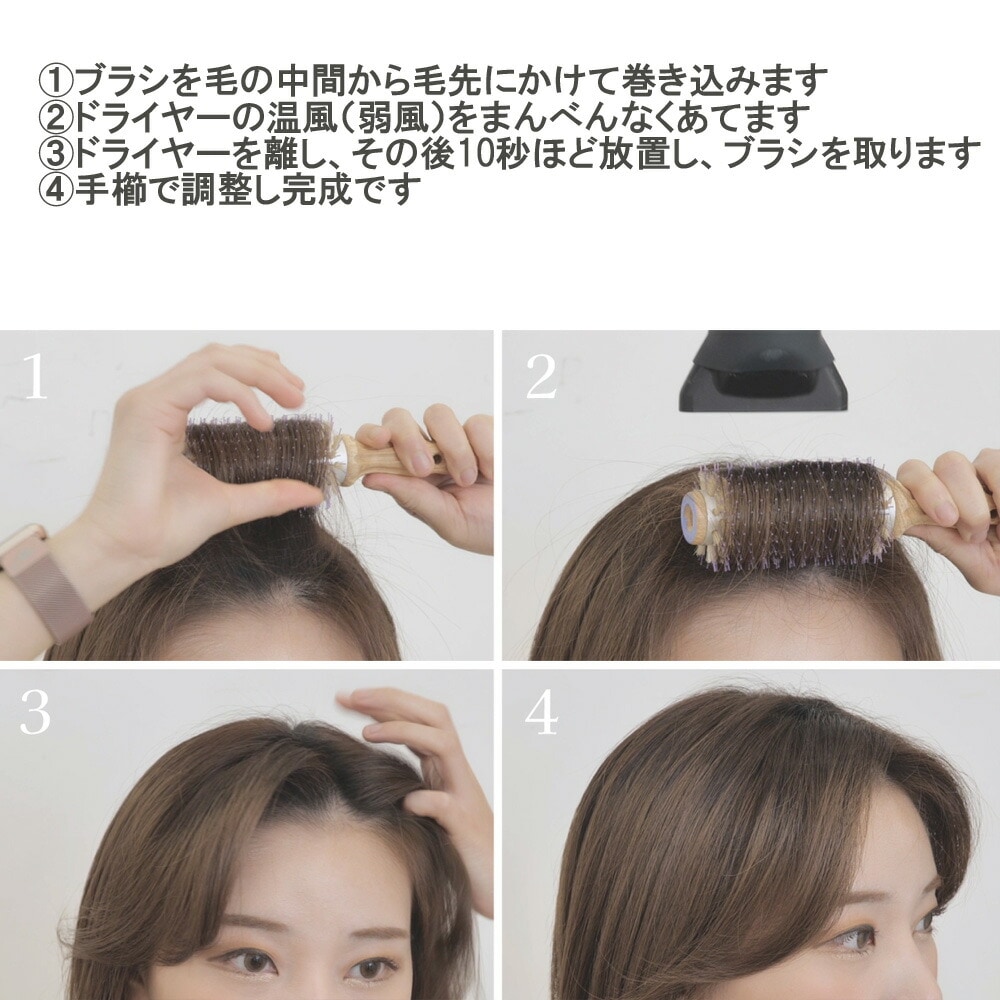 ①ブラシを毛の中間から毛先にかけて巻き込みます
②ドライヤーの温風(弱風)をまんべんなくあてます
③ドライヤーを離し、その後10秒ほど放置し、ブラシを取ります
④手櫛で調整し完成です

1

2

3

4