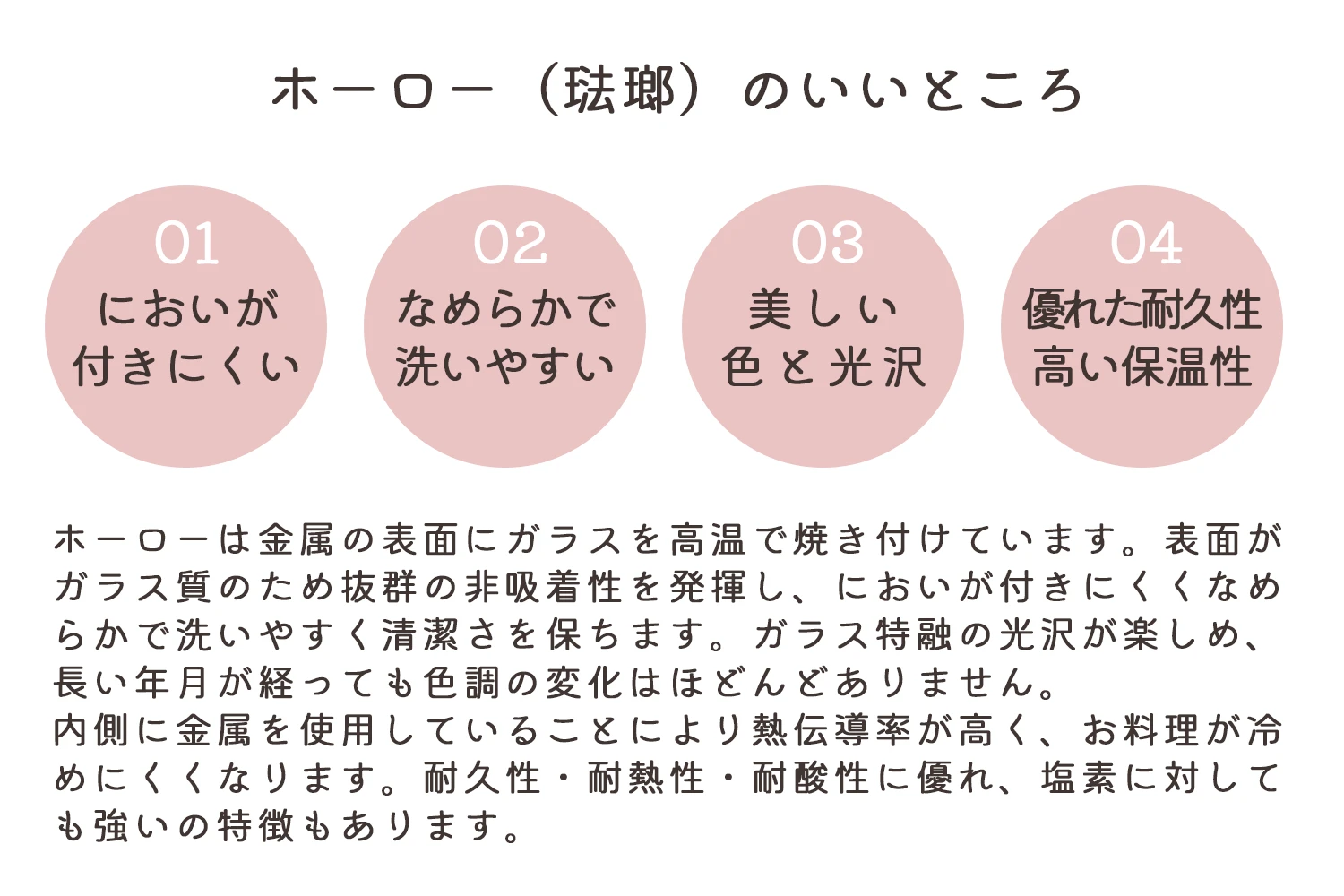 ホーロー（琺瑯）のいいところ

01
においが
付きにくい

02
なめらかで
洗いやすい

03
美しい
色と光沢

04
優れた耐久性
高い保温性

ホーローは金属の表面にガラスを高温で焼き付けています。表面がガラス質のため抜群の非吸着性を発揮し、においが付きにくくなめらかで洗いやすく清潔さを保ちます。ガラス特融の光沢が楽しめ、長い年月が経っても色調の変化はほどんどありません。
内側に金属を使用していることにより熱伝導率が高く、お料理が冷めにくくなります。耐久性・耐熱性・耐酸性に優れ、塩素に対しても強いの特徴もあります。