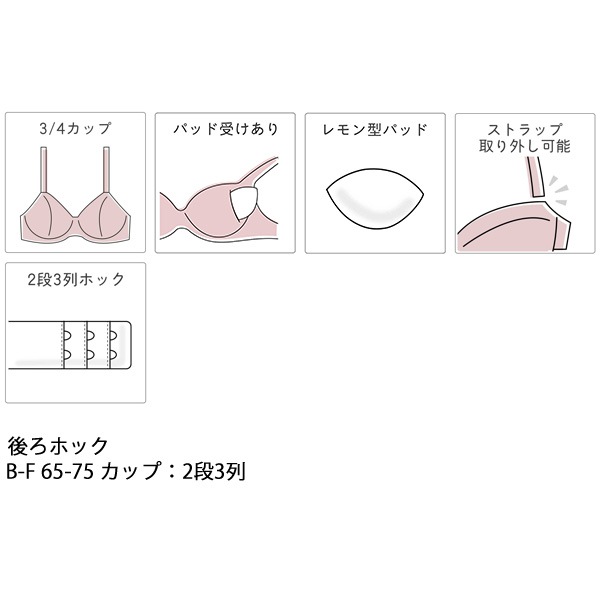 3/4カップ

パッド受けあり

レモン型パッド

ストラップ
取り外し可能

2段3列ホック

後ろホック
B-F 65-75 カップ：2段3列