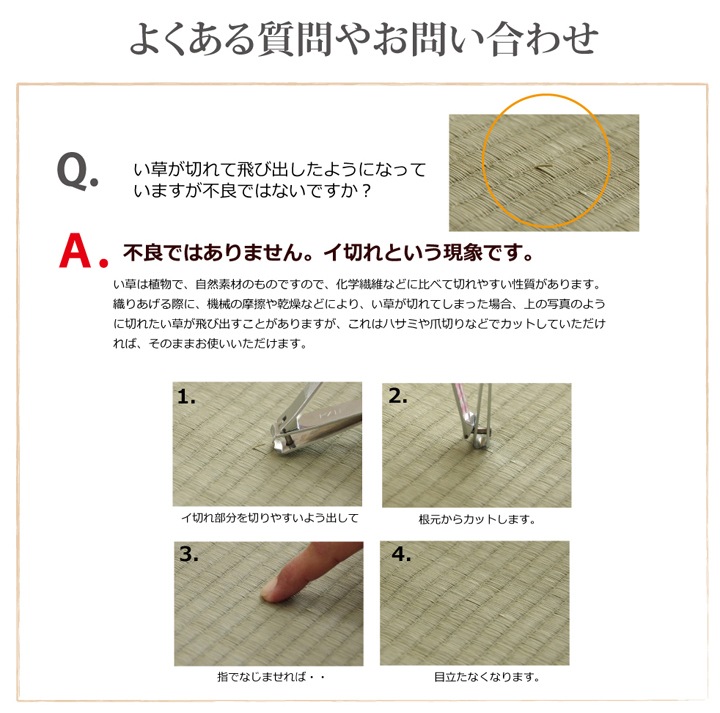 よくある質問やお問い合わせ

Q. い草が切れて飛び出したようになっていますが不良ではないですか？

A. 不良ではありません。イ切れという現象です。

い草は植物で、自然素材のものですので、化学繊維などに比べて切れやすい性質があります。織りあげる際に、機械の摩擦や乾燥などにより、い草が切れてしまった場合、上の写真のように切れたい草が飛び出すことがありますが、これはハサミや爪切りなどでカットしていただければ、そのままお使いいただけます。

1.
イ切れ部分を切りやすいよう出して

2.
根元からカットします。

3.
指でなじませれば・・

4.
目立たなくなります。