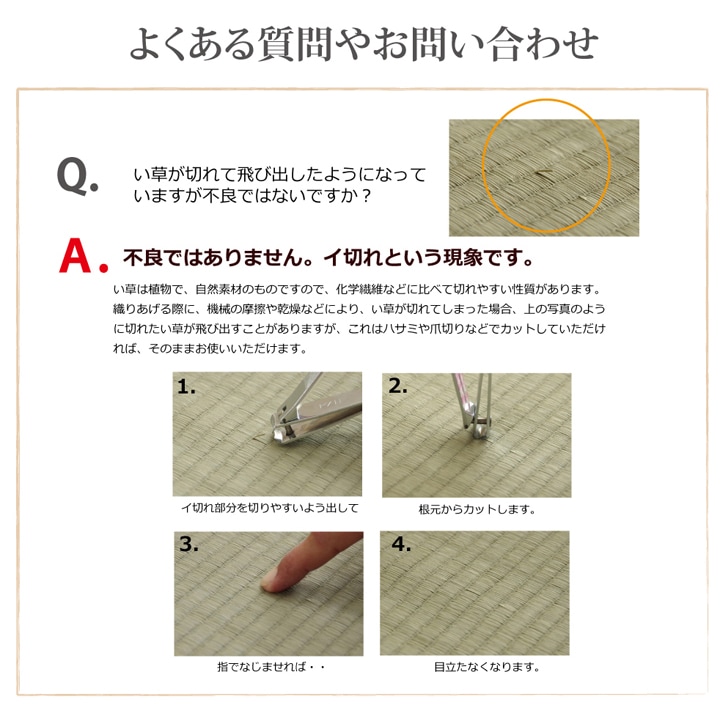 よくある質問やお問い合わせ

Q. い草が切れて飛び出したようになっていますが不良ではないですか？

A. 不良ではありません。イ切れという現象です。

い草は植物で、自然素材のものですので、化学繊維などに比べて切れやすい性質があります。織りあげる際に、機械の摩擦や乾燥などにより、い草が切れてしまった場合、上の写真のように切れたい草が飛び出すことがありますが、これはハサミや爪切りなどでカットしていただければ、そのままお使いいただけます。

1.
イ切れ部分を切りやすいよう出して

2.
根元からカットします。

3.
指でなじませれば・・

4.
目立たなくなります。