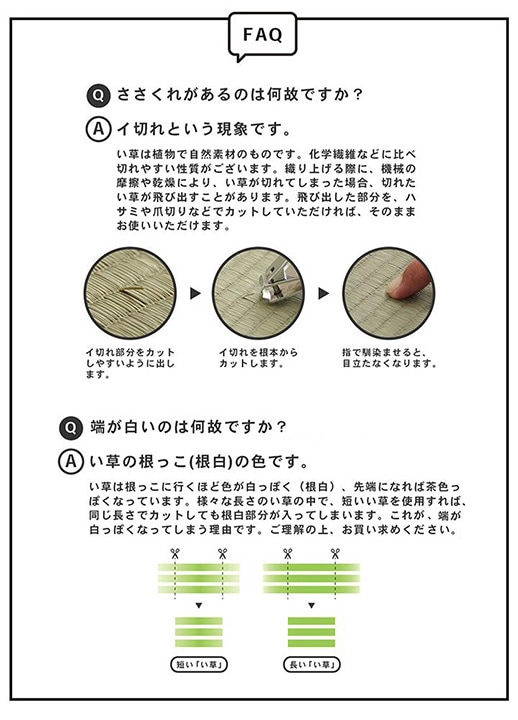 FAQ

Q ささくれがあるのは何故ですか？

A イ切れという現象です。

い草は植物で自然素材のものです。化学繊維などに比べ切れやすい性質がございます。織り上げる際に、機械の摩擦や乾燥により、い草が切れてしまった場合、切れたい草が飛び出すことがあります。飛び出した部分を、ハサミや爪切りなどでカットしていただければ、そのままお使いいただけます。

イ切れ部分をカットしやすいように出します。

イ切れを根本からカットします。

指で馴染ませると、目立たなくなります。

Q 端が白いのは何故ですか？

A い草の根っこ(根白)の色です。

い草は根っこに行くほど色が白っぽく（根白）、先端になれば茶色っぽくなっています。様々な長さのい草の中で、短いい草を使用すれば、同じ長さでカットしても根白部分が入ってしまいます。これが、端が白っぽくなってしまう理由です。ご理解の上、お買い求めください。

短い「い草」

長い「い草」