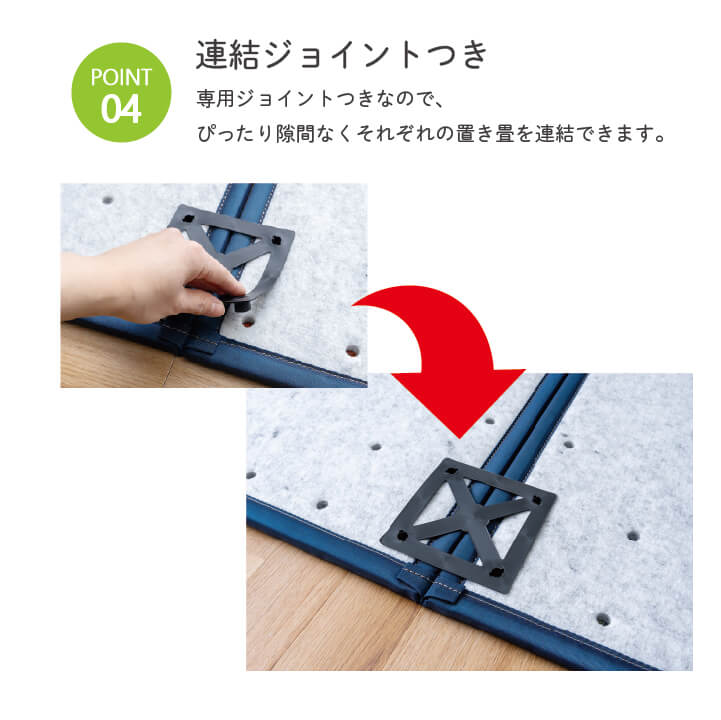 POINT
04

連結ジョイントつき

専用ジョイントつきなので、
ぴったり隙間なくそれぞれの置き畳を連結できます。