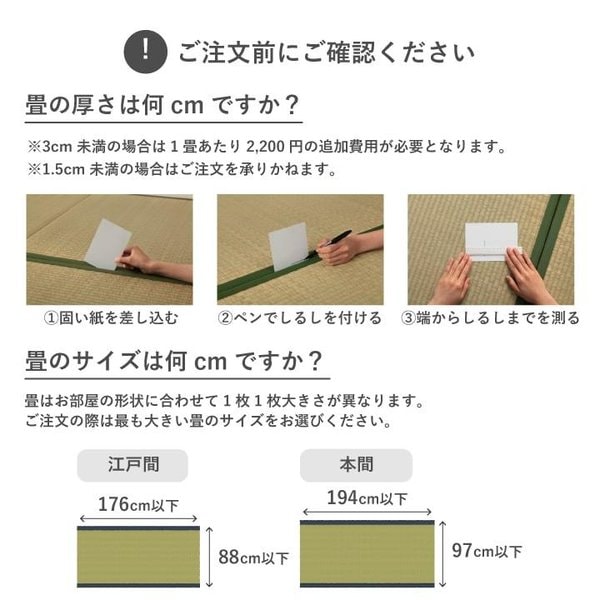 ! ご注文前にご確認ください

畳の厚さは何 cm ですか？

※3cm 未満の場合は 1 畳あたり 2,200 円の追加費用が必要となります。
※1.5cm 未満の場合はご注文を承りかねます。

①固い紙を差し込む

②ペンでしるしを付ける

③端からしるしまでを測る

畳のサイズは何 cm ですか？

畳はお部屋の形状に合わせて 1 枚 1 枚大きさが異なります。
ご注文の際は最も大きい畳のサイズをお選びください。

江戸間

176cm以下

88cm以下

本間

194cm以下

97cm以下