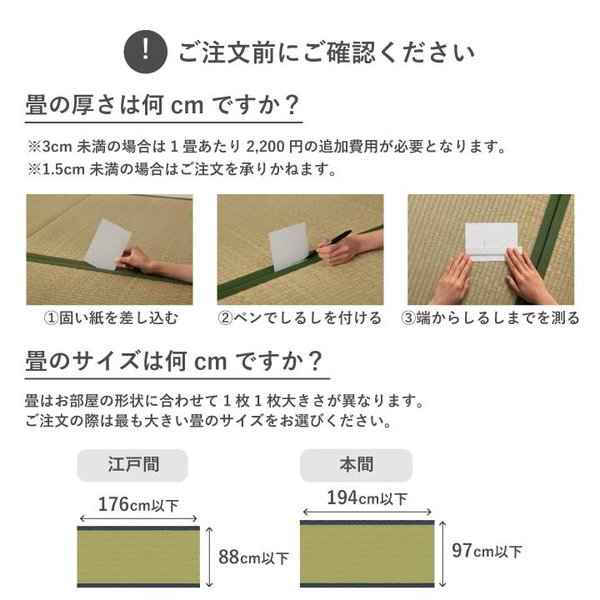 ! ご注文前にご確認ください

畳の厚さは何 cm ですか？

※3cm 未満の場合は 1 畳あたり 2,200 円の追加費用が必要となります。
※1.5cm 未満の場合はご注文を承りかねます。

①固い紙を差し込む

②ペンでしるしを付ける

③端からしるしまでを測る

畳のサイズは何 cm ですか？

畳はお部屋の形状に合わせて 1 枚 1 枚大きさが異なります。
ご注文の際は最も大きい畳のサイズをお選びください。

江戸間

176cm以下

88cm以下

本間

194cm以下

97cm以下