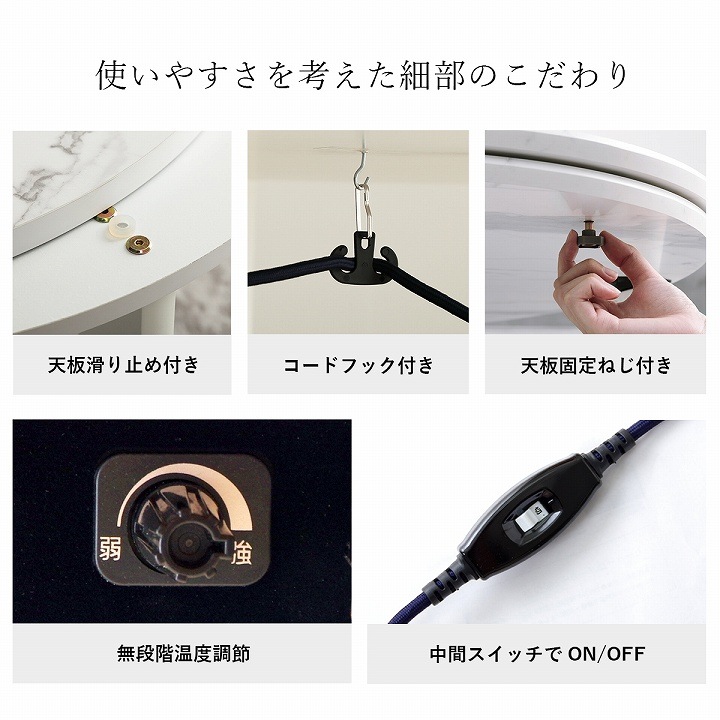 使いやすさを考えた細部のこだわり

天板滑り止め付き

コードフック付き

天板固定ねじ付き

弱

強

無段階温度調節

中間スイッチで ON/OFF