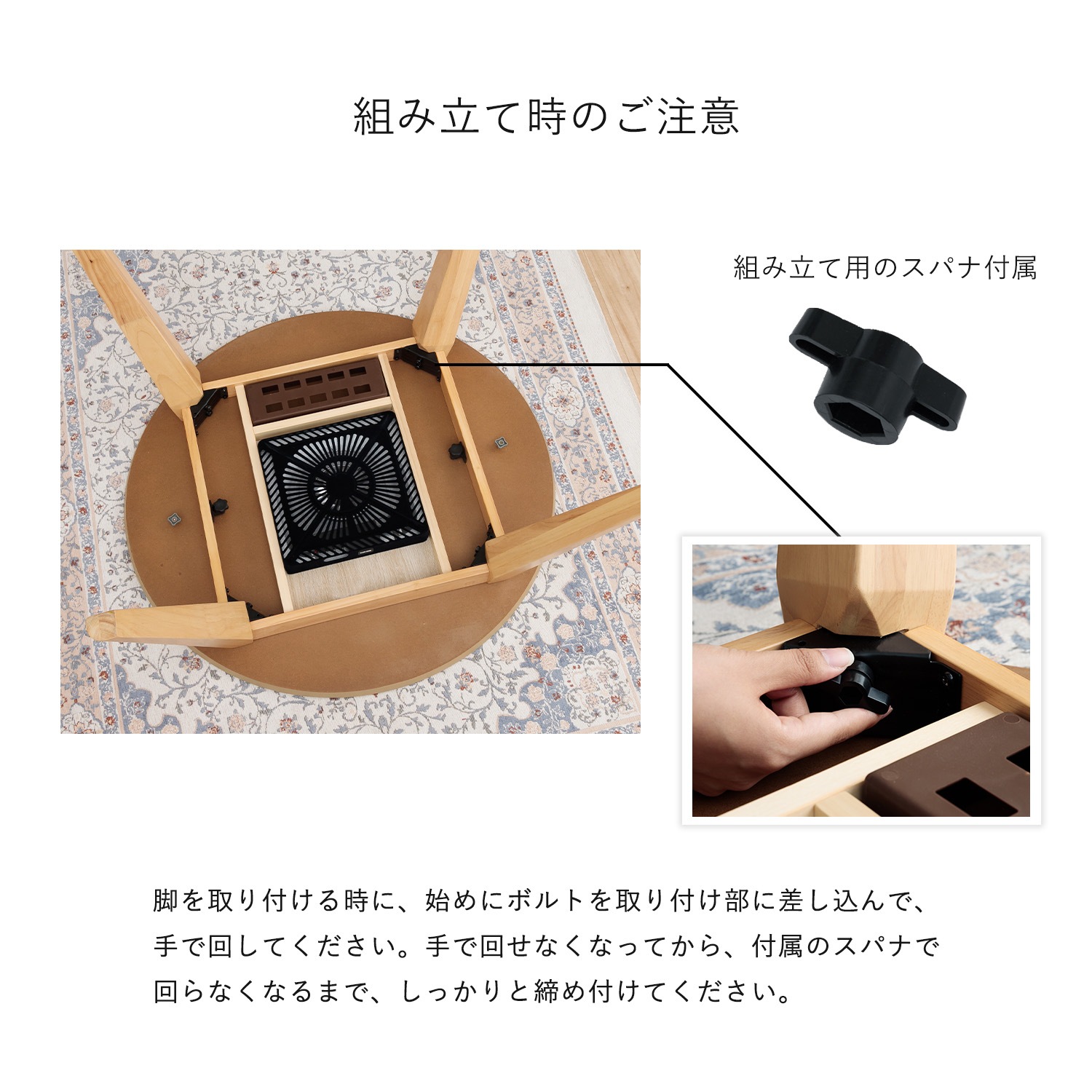 組み立て時のご注意

組み立て用のスパナ付属

脚を取り付ける時に、始めにボルトを取り付け部に差し込んで、手で回してください。手で回せなくなってから、付属のスパナで回らなくなるまで、しっかりと締め付けてください。