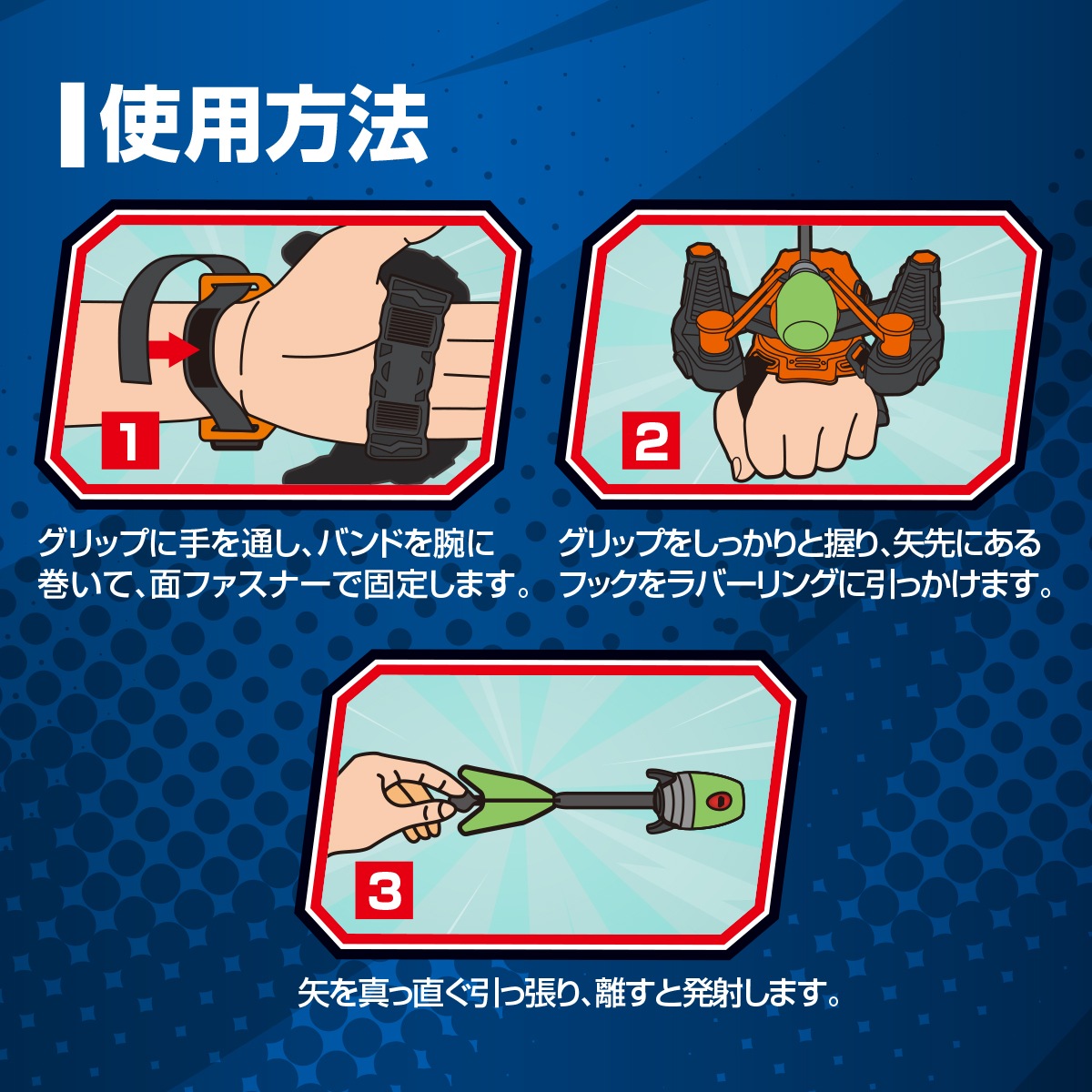 使用方法

1

グリップに手を通し、バンドを腕に巻いて、面ファスナーで固定します。

2

グリップをしっかりと握り、矢先にあるフックをラバーリングに引っかけます。

3

矢を真っ直ぐ引っ張り、離すと発射します。