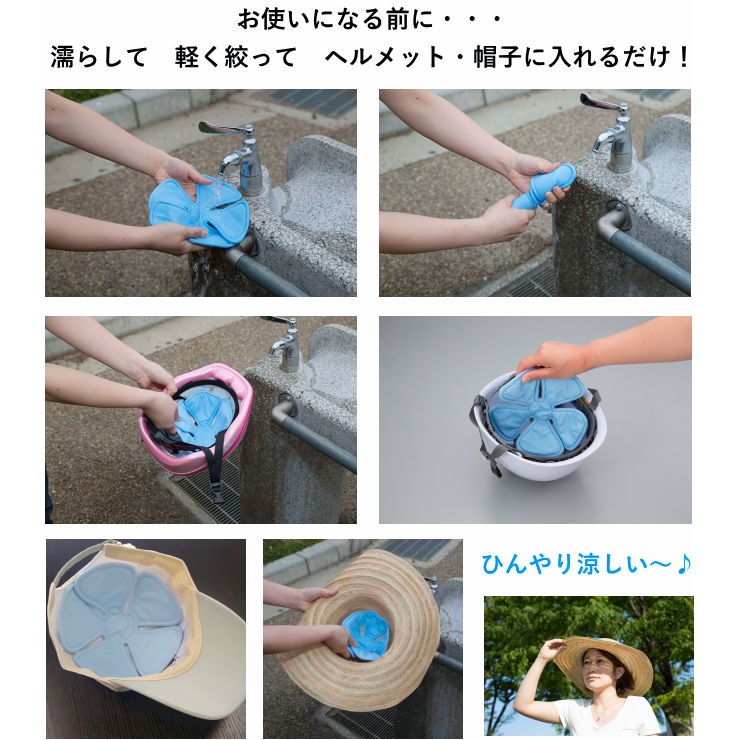 お使いになる前に・・・

濡らして　軽く絞って　ヘルメット・帽子に入れるだけ！

ひんやり涼しい～♪