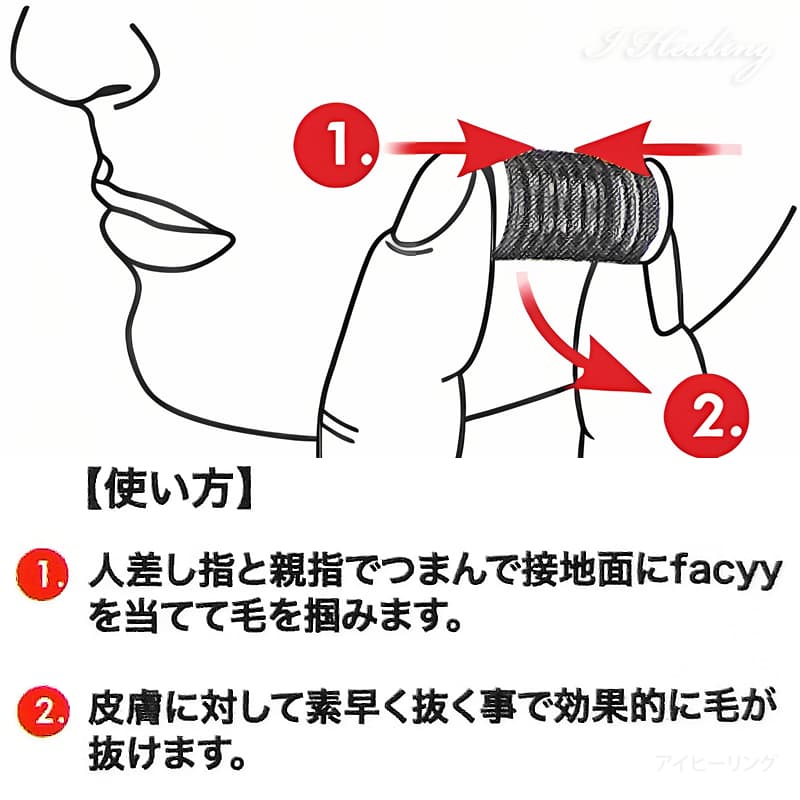 I Healing

1.

2.

【使い方】

1. 人差し指と親指でつまんで接地面にfacyyを当てて毛を掴みます。

2. 皮膚に対して素早く抜く事で効果的に毛が抜けます。

アイヒーリング