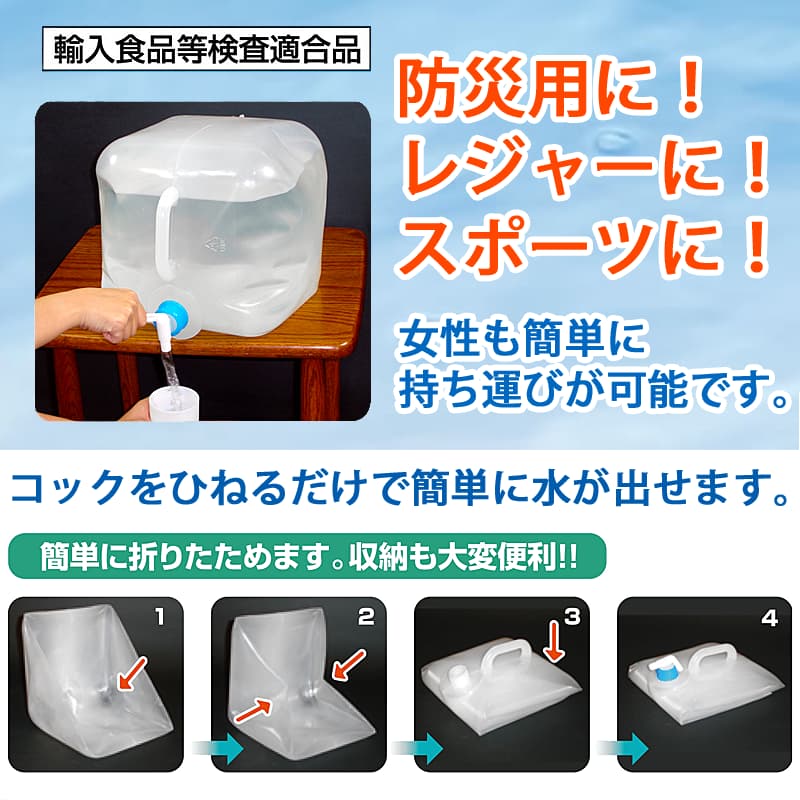 輸入食品等検査適合品

防災用に！
レジャーに！
スポーツに！

女性も簡単に
持ち運びが可能です。

コックをひねるだけで簡単に水が出せます。

簡単に折りたためます。収納も大変便利!!

1

2

3

4