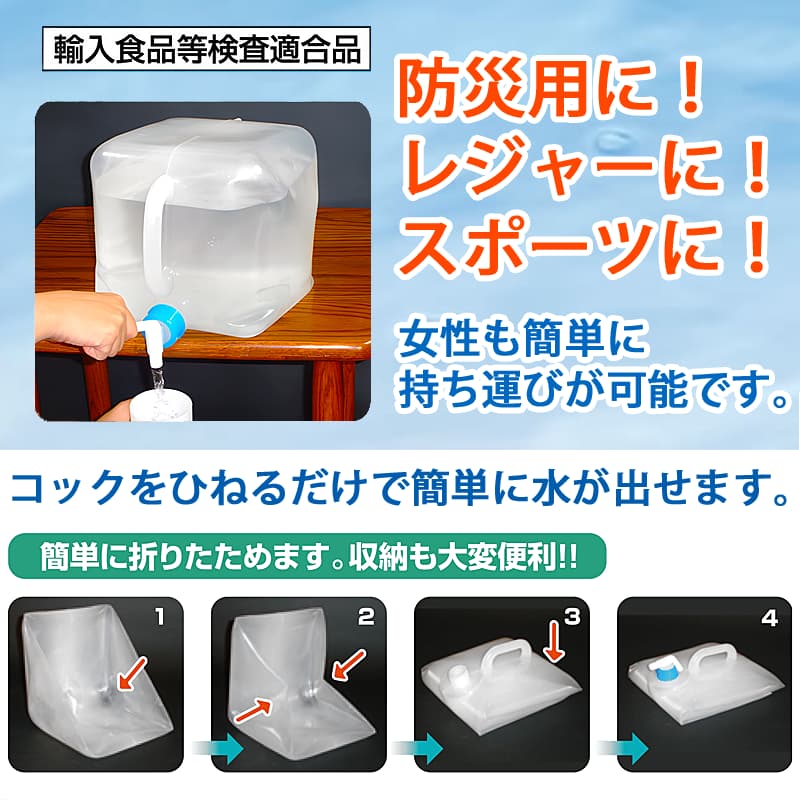 輸入食品等検査適合品

防災用に！
レジャーに！
スポーツに！

女性も簡単に
持ち運びが可能です。

コックをひねるだけで簡単に水が出せます。

簡単に折りたためます。収納も大変便利!!

1

2

3

4