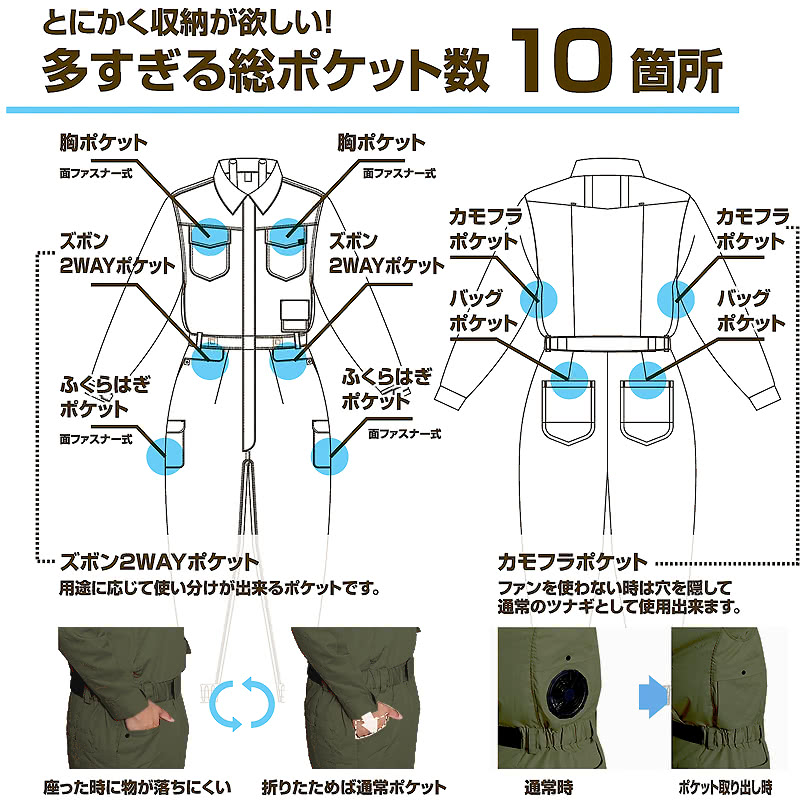 とにかく収納が欲しい!
多すぎる総ポケット数 10 箇所

胸ポケット
面ファスナー式

胸ポケット
面ファスナー式

ズボン
2WAYポケット

ズボン
2WAYポケット

ふくらはぎ
ポケット
面ファスナー式

ふくらはぎ
ポケット
面ファスナー式

カモフラ
ポケット

カモフラ
ポケット

バッグ
ポケット

バッグ
ポケット

ズボン2WAYポケット
用途に応じて使い分けが出来るポケットです。

カモフラポケット
ファンを使わない時は穴を隠して通常のツナギとして使用出来ます。

座った時に物が落ちにくい

折りたためば通常ポケット

通常時

ポケット取り出し時