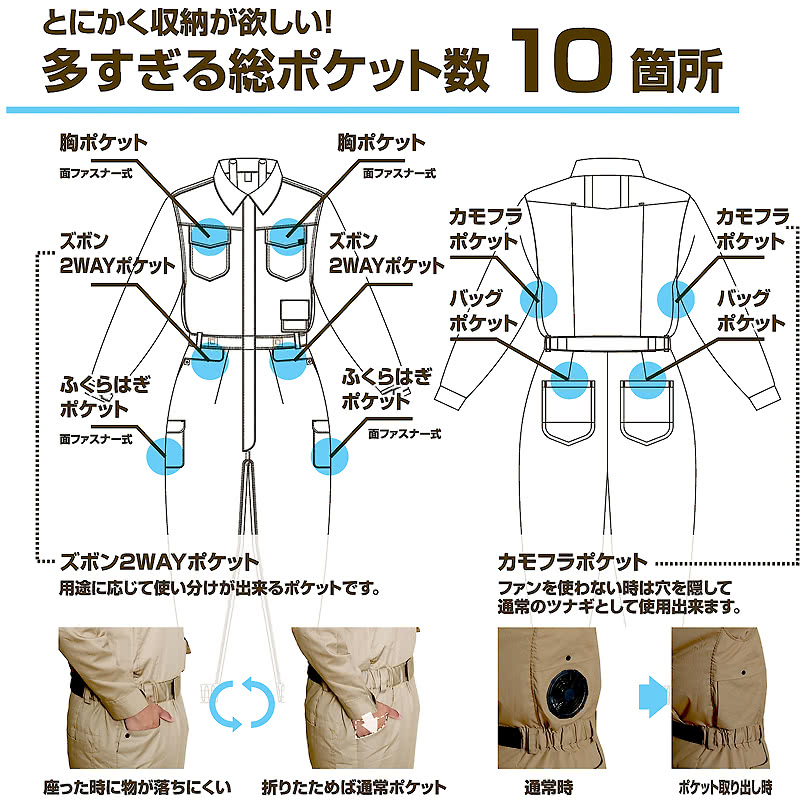 とにかく収納が欲しい!
多すぎる総ポケット数 10 箇所

胸ポケット
面ファスナー式

胸ポケット
面ファスナー式

ズボン
2WAYポケット

ズボン
2WAYポケット

ふくらはぎ
ポケット
面ファスナー式

ふくらはぎ
ポケット
面ファスナー式

カモフラ
ポケット

カモフラ
ポケット

バッグ
ポケット

バッグ
ポケット

ズボン2WAYポケット
用途に応じて使い分けが出来るポケットです。

カモフラポケット
ファンを使わない時は穴を隠して通常のツナギとして使用出来ます。

座った時に物が落ちにくい

折りたためば通常ポケット

通常時

ポケット取り出し時