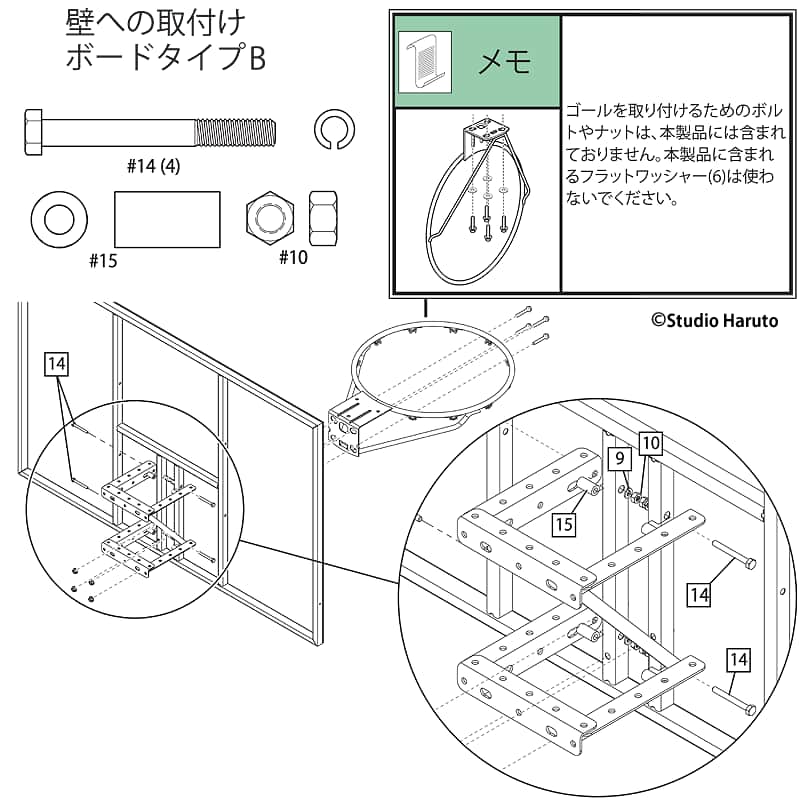 壁への取付け
ボードタイプB

#14 (4)

#15

#10

メモ

ゴールを取り付けるためのボルトやナットは、本製品には含まれておりません。本製品に含まれるフラットワッシャー(6)は使わないでください。

©Studio Haruto

14

9

10

15

14

14