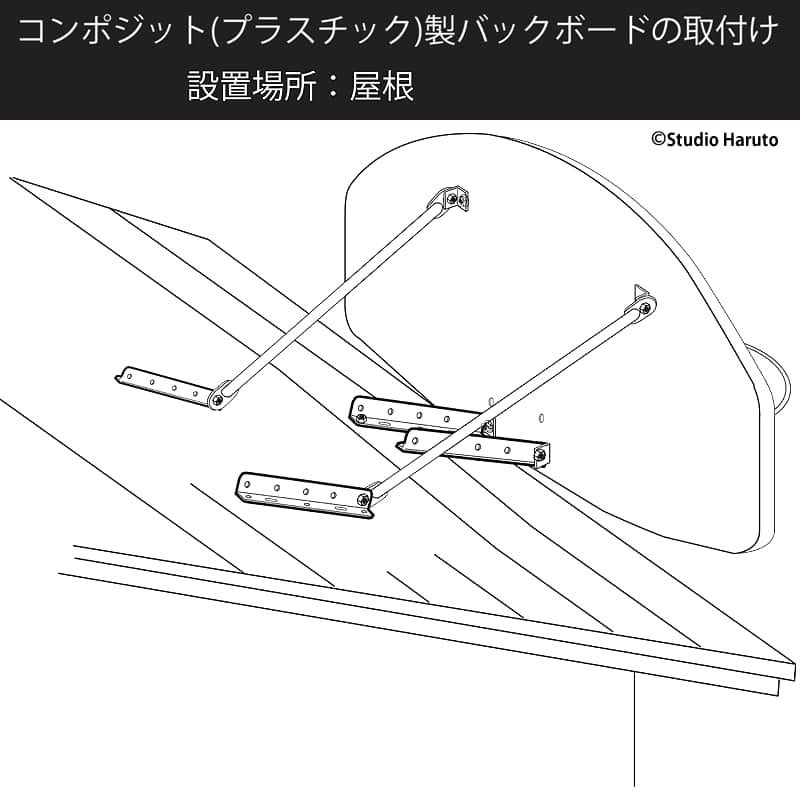 コンポジット(プラスチック)製バックボードの取付け
設置場所：屋根

©Studio Haruto